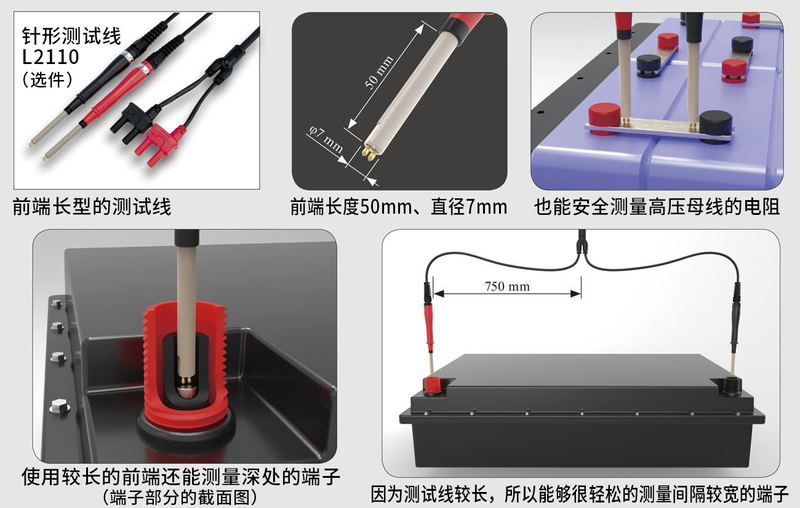 针形测试线
L2110
（选件）

前端长型的测试线

50 mm
φ7 mm

前端长度50mm、直径7mm

也能安全测量高压母线的电阻

使用较长的前端还能测量深处的端子
（端子部分的截面图）

750 mm

因为测试线较长，所以能够很轻松的测量间隔较宽的端子